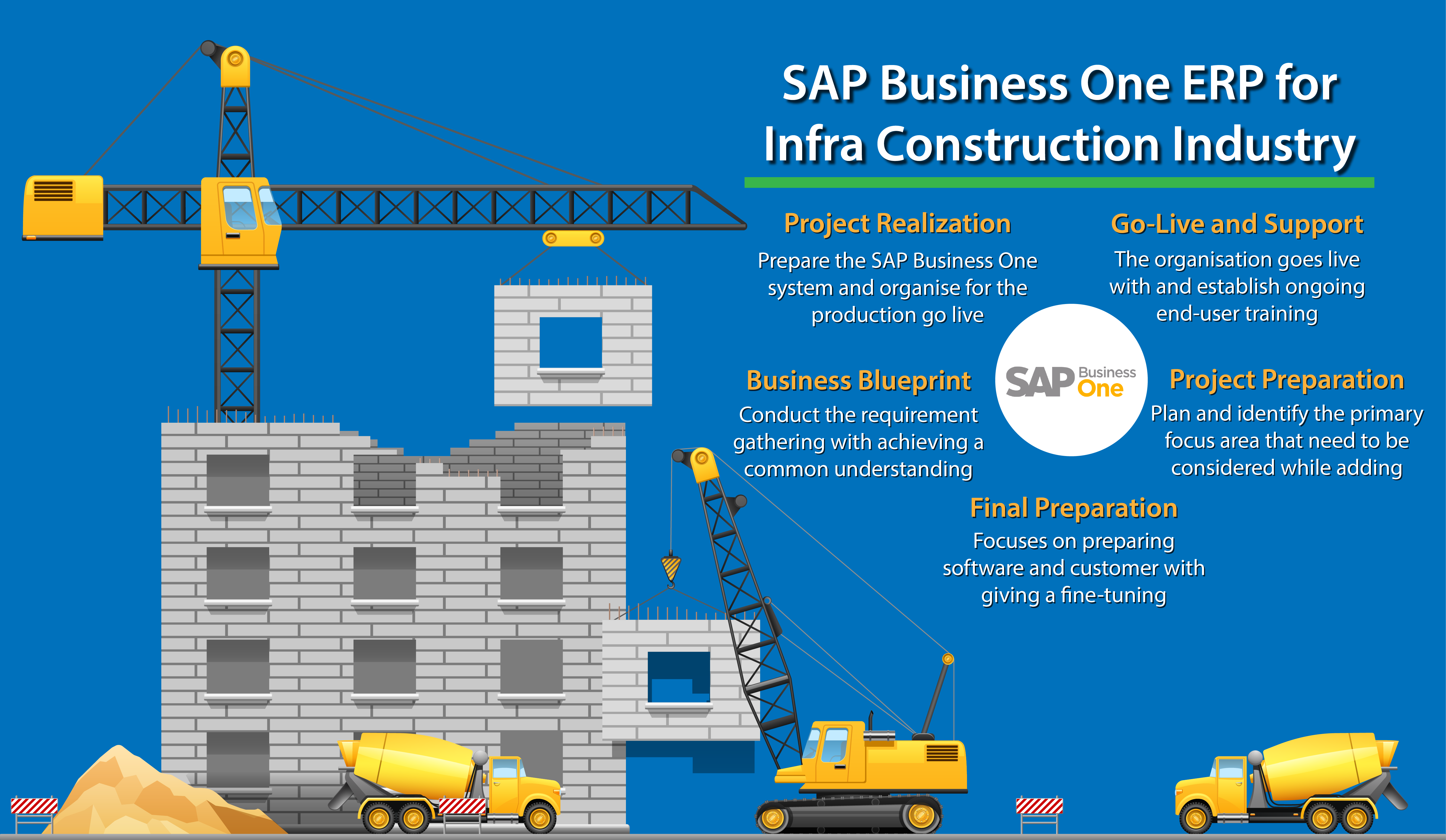 SAP Business One ERP for Infra Construction Industry

Project Realization
Prepare the SAP Business One system and organise for the production go live

Go-Live and Support
The organisation goes live with and establish ongoing end-user training

Business Blueprint
Conduct the requirement gathering with achieving a common understanding

SAP Business One

Project Preparation
Plan and identify the primary focus area that need to be considered while adding

Final Preparation
Focuses on preparing software and customer with giving a fine-tuning